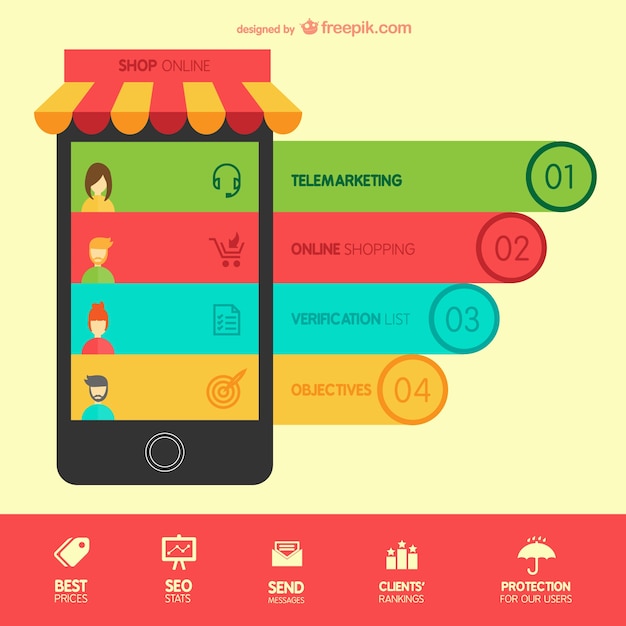 designed by freepik.com

SHOP ONLINE

TELEMARKETING 01

ONLINE SHOPPING 02

VERIFICATION LIST 03

OBJECTIVES 04

BEST PRICES

SEO STATS

SEND MESSAGES

CLIENTS' RANKINGS

PROTECTION FOR OUR USERS